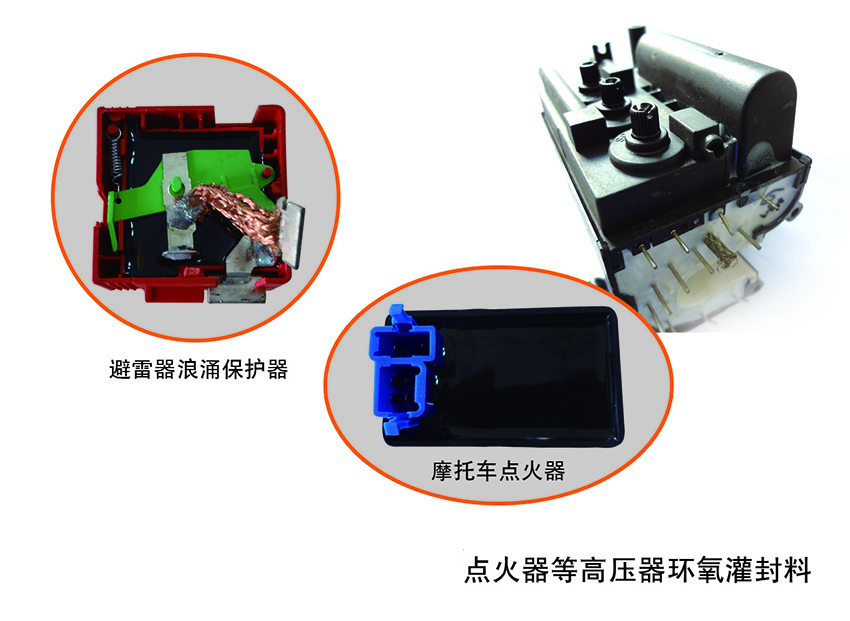 避雷器浪涌保护器

摩托车点火器

点火器等高压器环氧灌封料